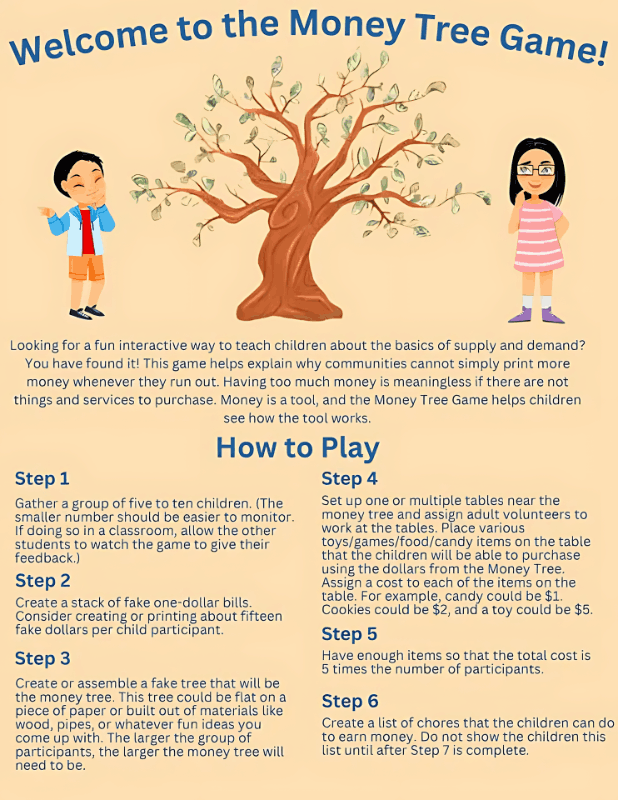 Welcome to the Money Tree Game!

Looking for a fun interactive way to teach children about the basics of supply and demand? You have found it! This game helps explain why communities cannot simply print more money whenever they run out. Having too much money is meaningless if there are not things and services to purchase. Money is a tool, and the Money Tree Game helps children see how the tool works.

How to Play

Step 1

Gather a group of five to ten children. (The smaller number should be easier to monitor. If doing so in a classroom, allow the other students to watch the game to give their feedback.)

Step 2

Create a stack of fake one-dollar bills. Consider creating or printing about fifteen fake dollars per child participant.

Step 3

Create or assemble a fake tree that will be the money tree. This tree could be flat on a piece of paper or built out of materials like wood, pipes, or whatever fun ideas you come up with. The larger the group of participants, the larger the money tree will need to be.

Step 4

Set up one or multiple tables near the money tree and assign adult volunteers to work at the tables. Place various toys/games/food/candy items on the table that the children will be able to purchase using the dollars from the Money Tree. Assign a cost to each of the items on the table. For example, candy could be $1. Cookies could be $2, and a toy could be $5.

Step 5

Have enough items so that the total cost is 5 times the number of participants.

Step 6

Create a list of chores that the children can do to earn money. Do not show the children this list until after Step 7 is complete.